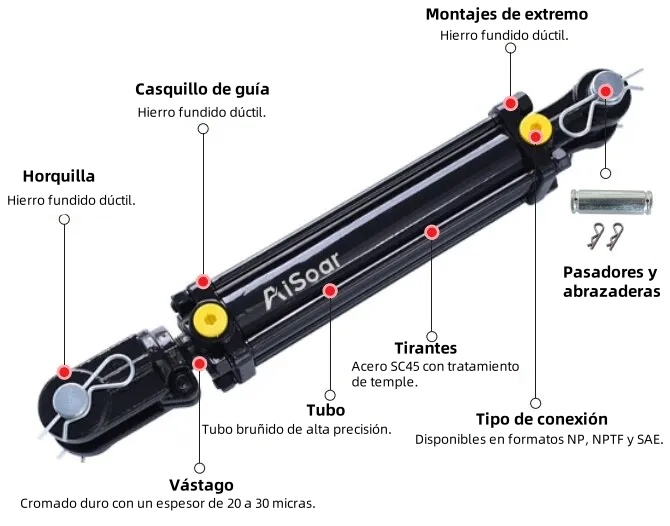 Montajes de extremo
Hierro fundido dúctil.

Casquillo de guía
Hierro fundido dúctil.

Horquilla
Hierro fundido dúctil.

AiSoar

Pasadores y abrazaderas

Tirantes
Acero SC45 con tratamiento de temple.

Tubo
Tubo bruñido de alta precisión.

Tipo de conexión
Disponibles en formatos NP, NPTF y SAE.

Vástago
Cromado duro con un espesor de 20 a 30 micras.