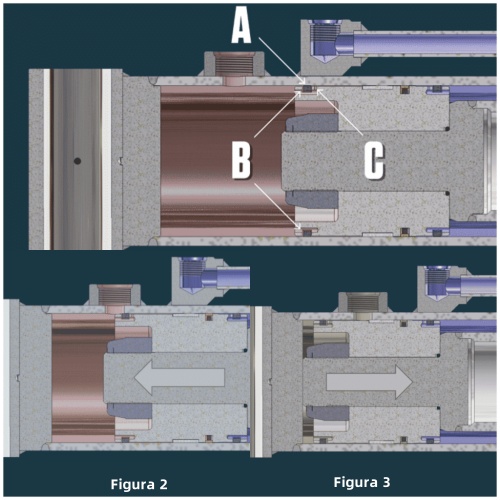 A

B

C

Figura 2

Figura 3